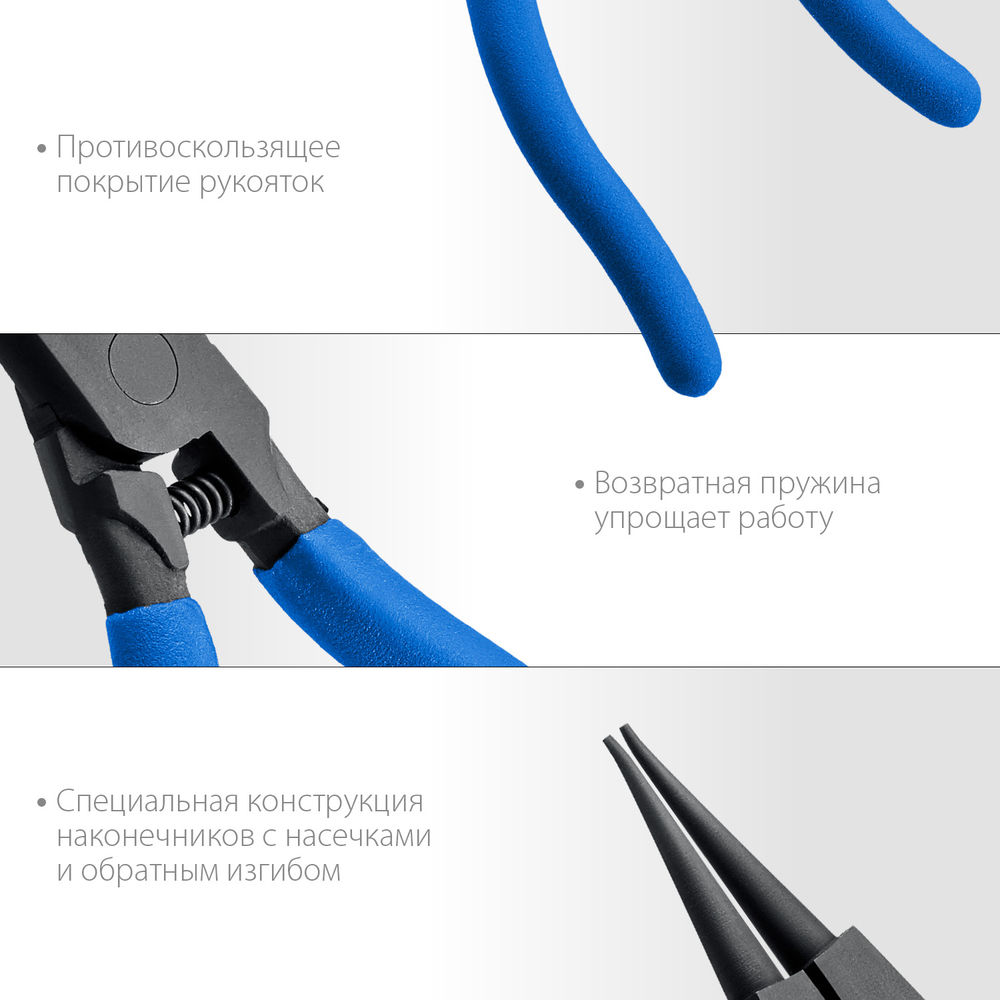 • Противоскользящее покрытие рукояток

• Возвратная пружина упрощает работу

• Специальная конструкция наконечников с насечками и обратным изгибом